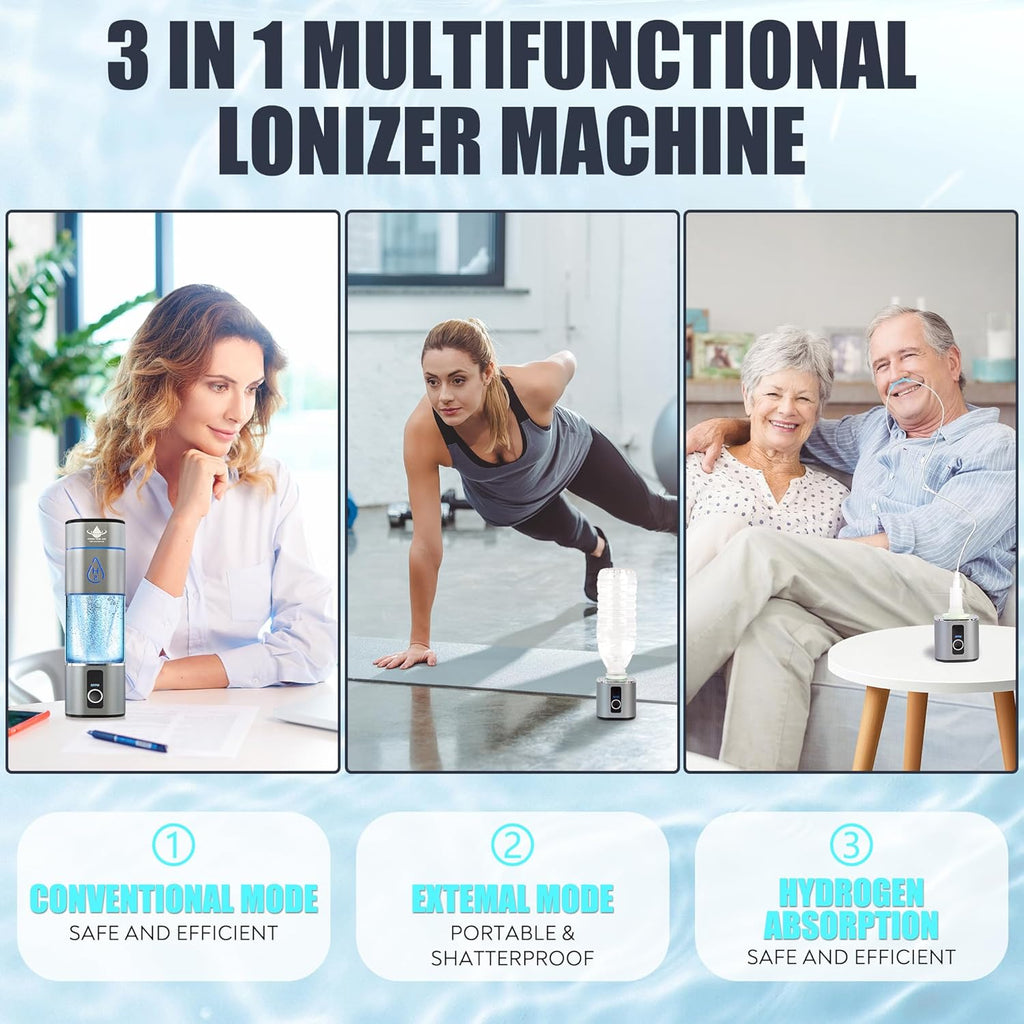 3 IN 1 MULTIFUNCTIONAL LONIZER MACHINE

①
CONVENTIONAL MODE
SAFE AND EFFICIENT

②
EXTEMAL MODE
PORTABLE & SHATTERPROOF

③
HYDROGEN ABSORPTION
SAFE AND EFFICIENT