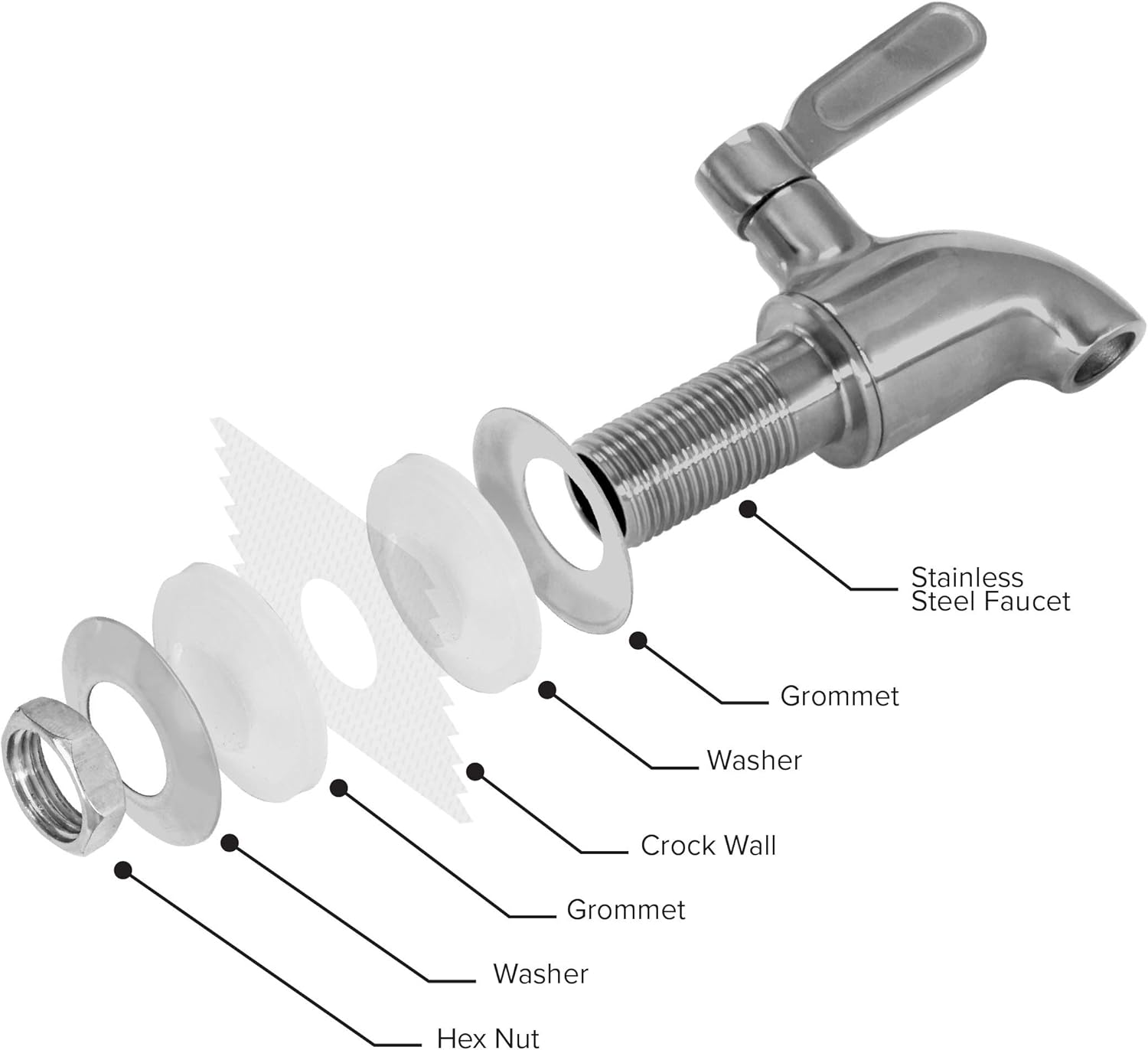 Stainless Steel Faucet

Grommet

Washer

Crock Wall

Grommet

Washer

Hex Nut